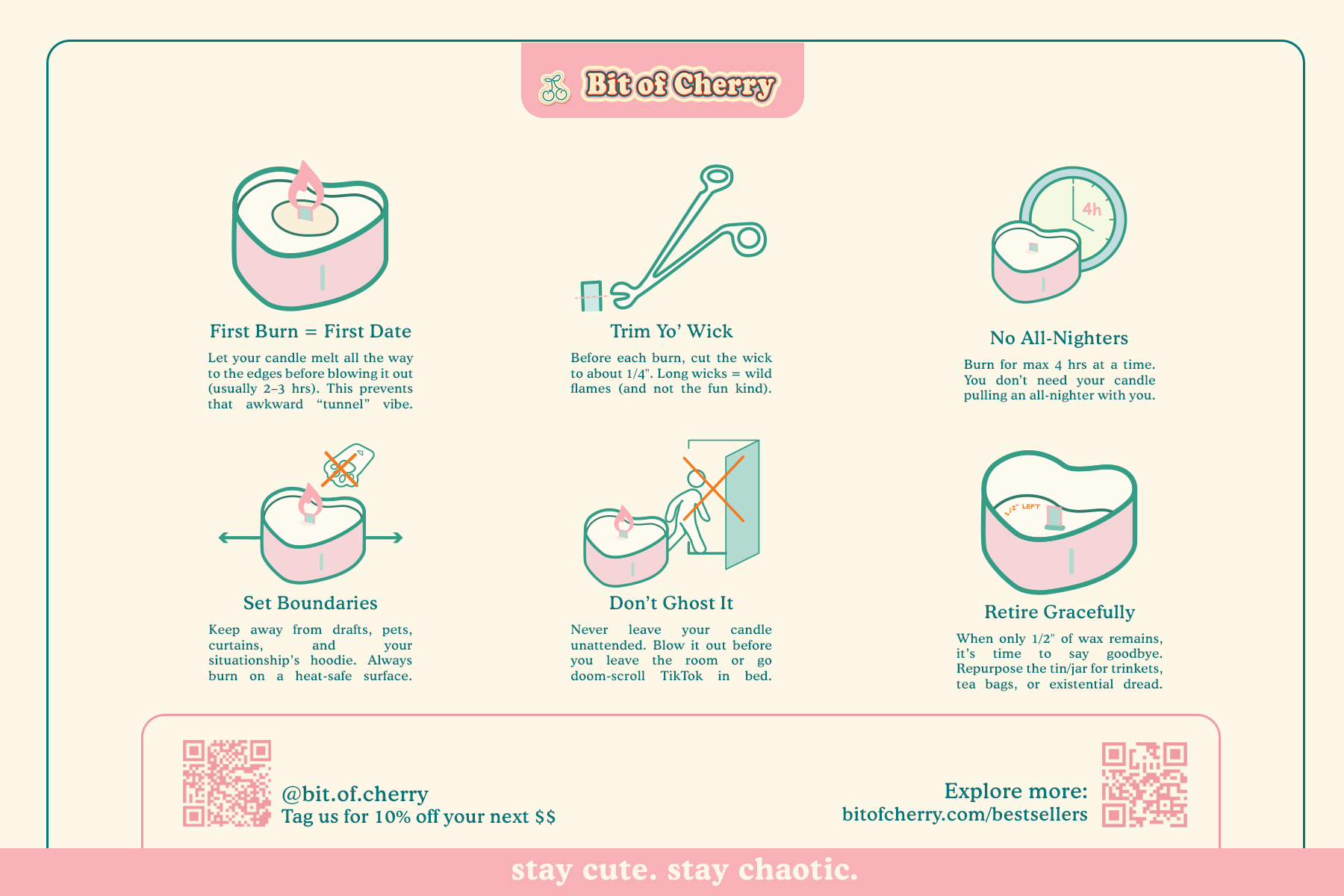 Bit of Cherry

First Burn = First Date

Let your candle melt all the way to the edges before blowing it out (usually 2–3 hrs). This prevents that awkward “tunnel” vibe.

Trim Yo’ Wick

Before each burn, cut the wick to about 1/4". Long wicks = wild flames (and not the fun kind).

4h

No All-Nighters

Burn for max 4 hrs at a time. You don’t need your candle pulling an all-nighter with you.

Set Boundaries

Keep away from drafts, pets, curtains, and your situationship’s hoodie. Always burn on a heat-safe surface.

Don’t Ghost It

Never leave your candle unattended. Blow it out before you leave the room or go doom-scroll TikTok in bed.

1/2" LEFT

Retire Gracefully

When only 1/2" of wax remains, it’s time to say goodbye. Repurpose the tin/jar for trinkets, tea bags, or existential dread.

@bit.of.cherry
Tag us for 10% off your next $$

Explore more:
bitofcherry.com/bestsellers

stay cute. stay chaotic.